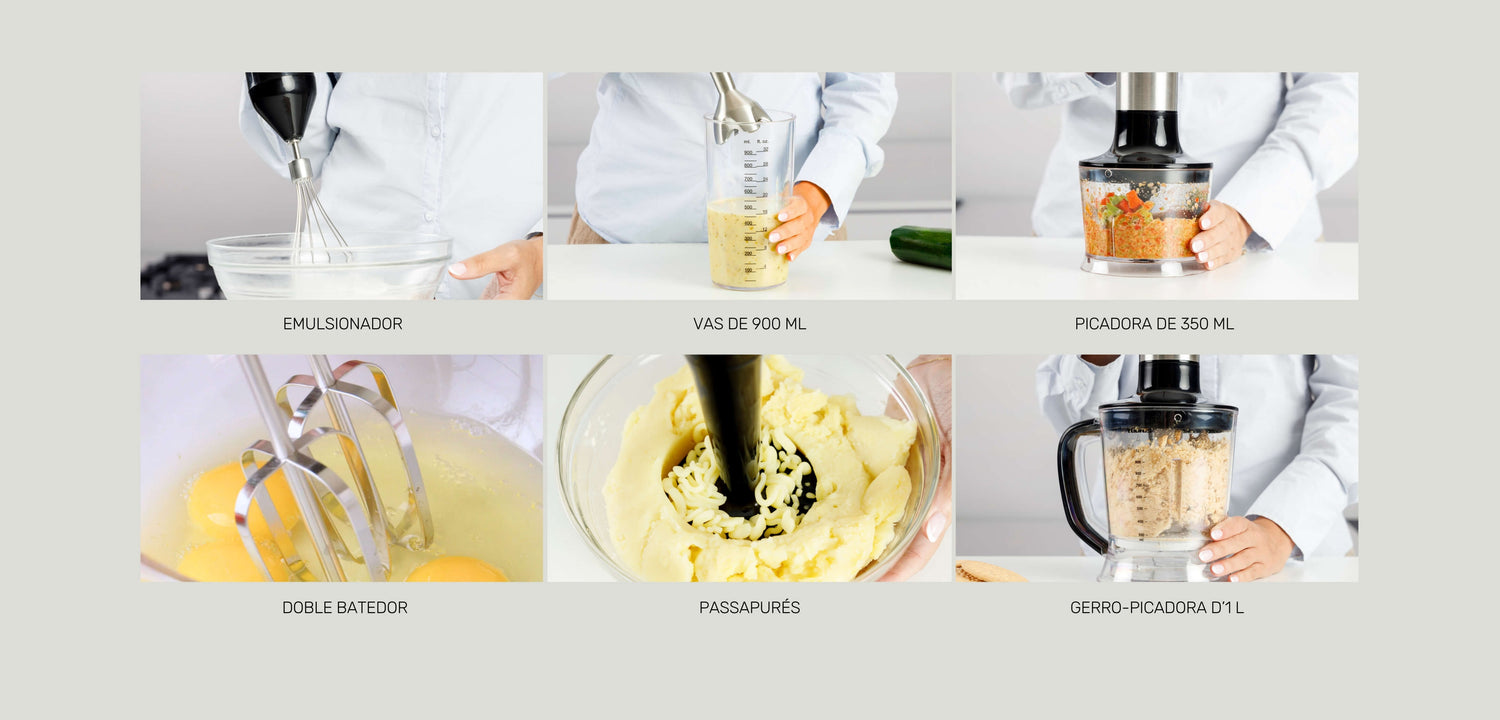 EMULSIONADOR

VAS DE 900 ML

PICADORA DE 350 ML

DOBLE BATEDOR

PASSAPURÉS

GERRO-PICADORA D'1 L